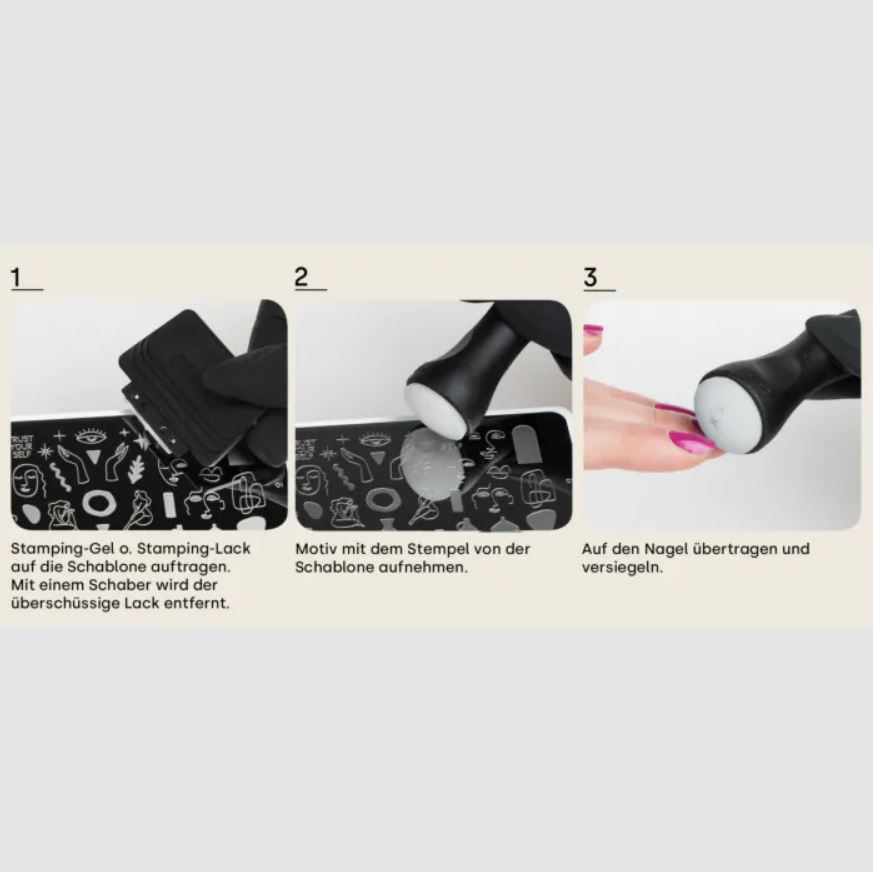 1

TRUST YOUR SELF

Stamping-Gel o. Stamping-Lack auf die Schablone auftragen. Mit einem Schaber wird der überschüssige Lack entfernt.

2

TRUST YOUR SELF

Motiv mit dem Stempel von der Schablone aufnehmen.

3

Auf den Nagel übertragen und versiegeln.